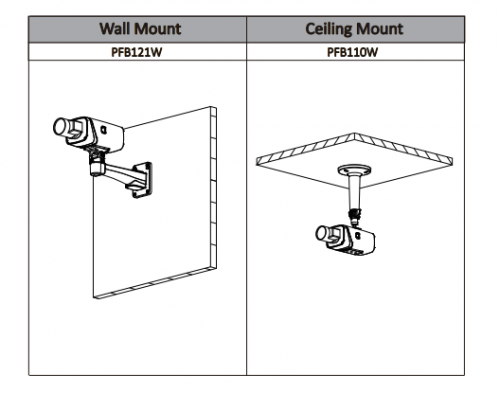 | Wall Mount | Ceiling Mount |
|---|---|
| PFB121W | PFB110W |