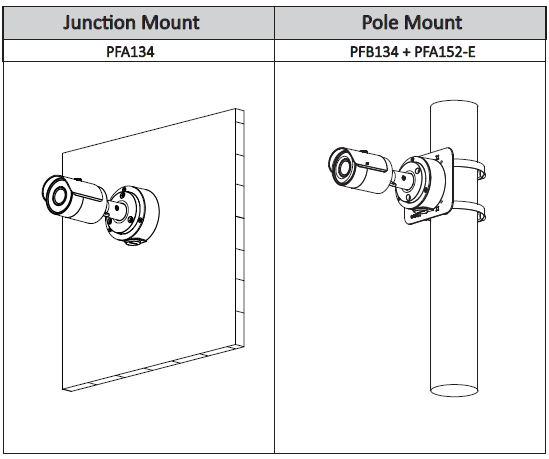 | Junction Mount | Pole Mount |
|---|---|
| PFA134 | PFB134 + PFA152-E |