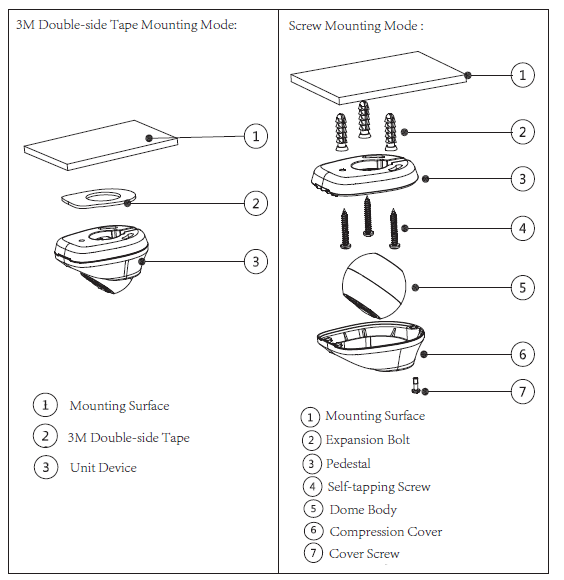 3M Double-side Tape Mounting Mode:

1
2
3

1 Mounting Surface
2 3M Double-side Tape
3 Unit Device

Screw Mounting Mode :

1
2
3
4
5
6
7

1 Mounting Surface
2 Expansion Bolt
3 Pedestal
4 Self-tapping Screw
5 Dome Body
6 Compression Cover
7 Cover Screw