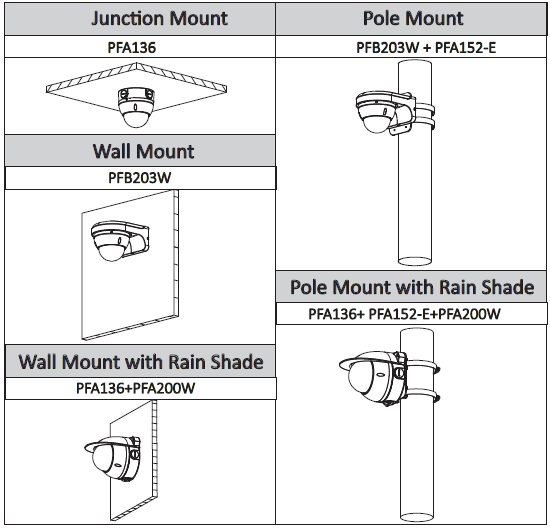 Junction Mount

PFA136

Wall Mount

PFB203W

Wall Mount with Rain Shade

PFA136+PFA200W

Pole Mount

PFB203W + PFA152-E

Pole Mount with Rain Shade

PFA136+ PFA152-E+PFA200W