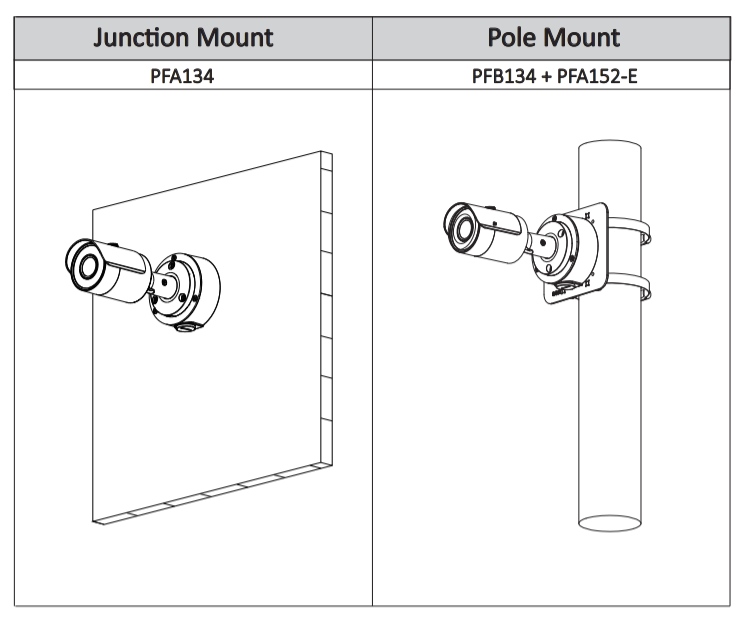 | Junction Mount | Pole Mount |
|---|---|
| PFA134 | PFB134 + PFA152-E |