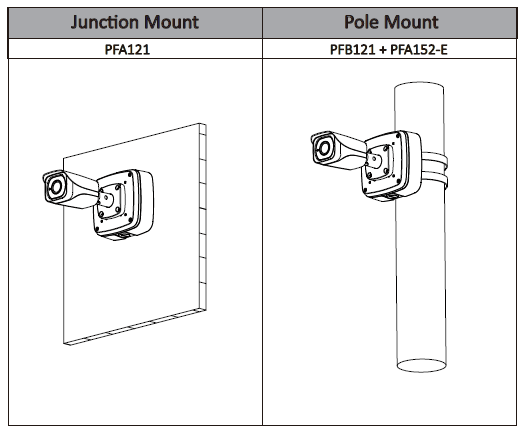 | Junction Mount | Pole Mount |
|---|---|
| PFA121 | PFB121 + PFA152-E |