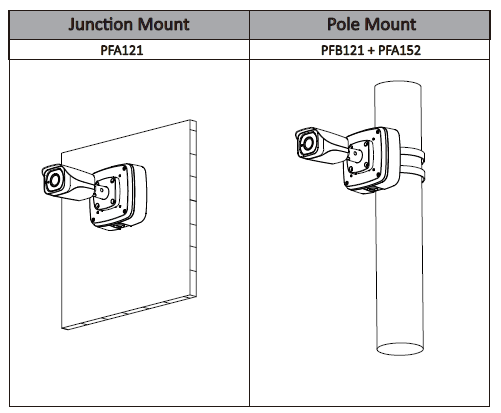 | Junction Mount | Pole Mount |
|---|---|
| PFA121 | PFB121 + PFA152 |