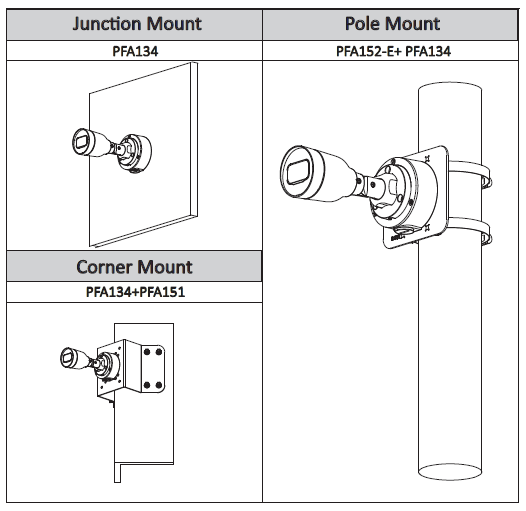 | Junction Mount | Pole Mount |
|---|---|
| PFA134 | PFA152-E+ PFA134 |

Corner Mount

PFA134+PFA151