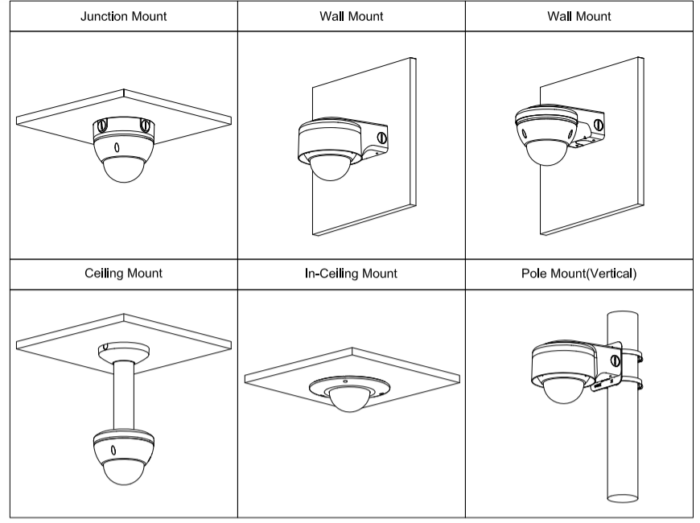 | Junction Mount | Wall Mount | Wall Mount |
|---|---|---|
| | | |
| Ceiling Mount | In-Ceiling Mount | Pole Mount(Vertical) |
| | | |