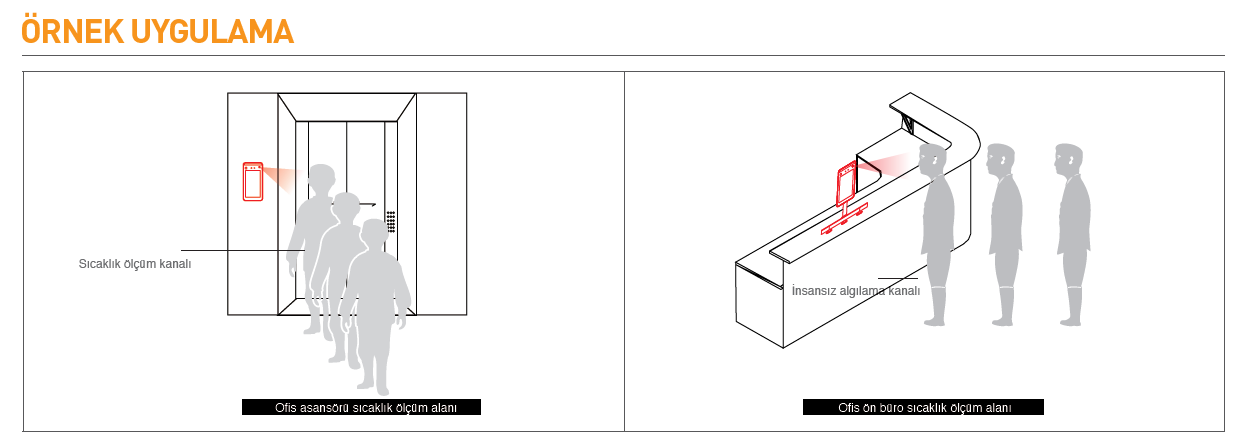 ÖRNEK UYGULAMA

Sıcaklık ölçüm kanalı

Ofis asansörü sıcaklık ölçüm alanı

İnsansız algılama kanalı

Ofis ön büro sıcaklık ölçüm alanı