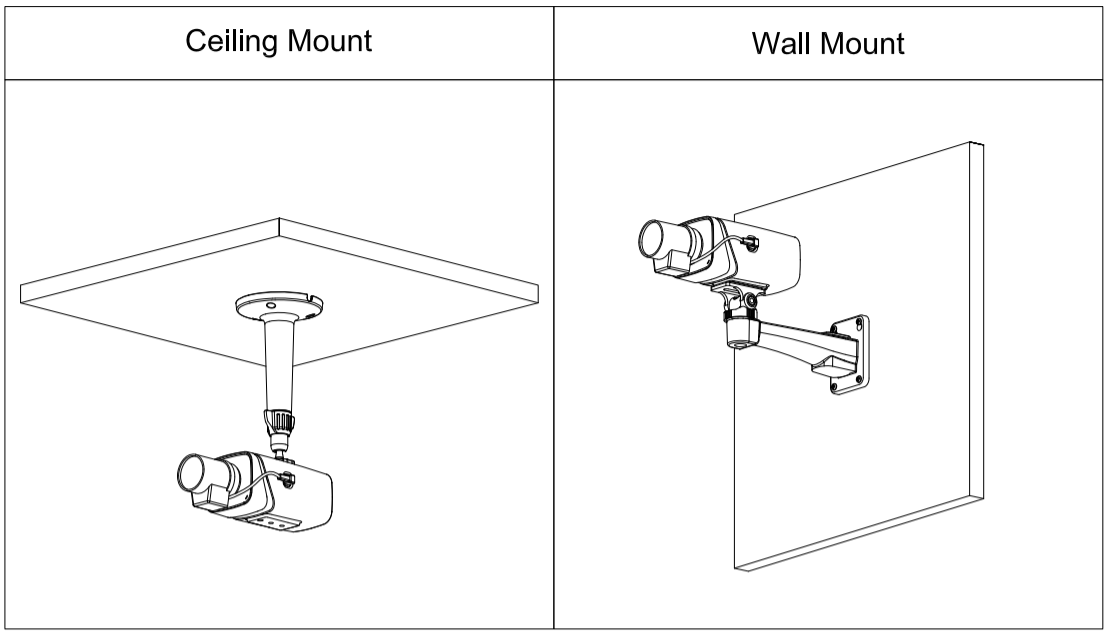 | Ceiling Mount | Wall Mount |
|---|---|
| | |