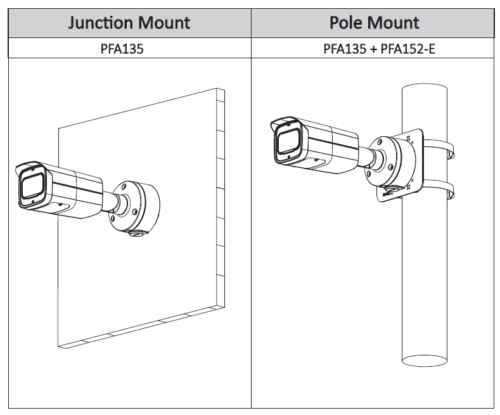 | Junction Mount | Pole Mount |
|---|---|
| PFA135 | PFA135 + PFA152-E |