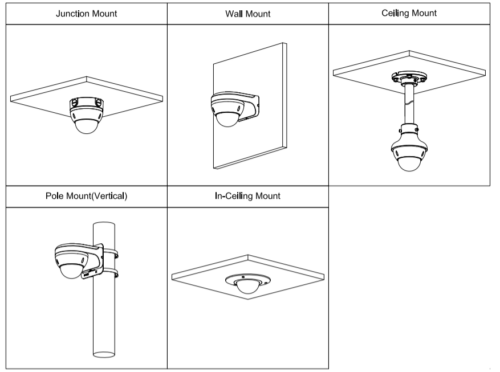 | Junction Mount | Wall Mount | Ceiling Mount |
|---|---|---|
| | | |
| Pole Mount(Vertical) | In-Ceiling Mount | |
| | | |