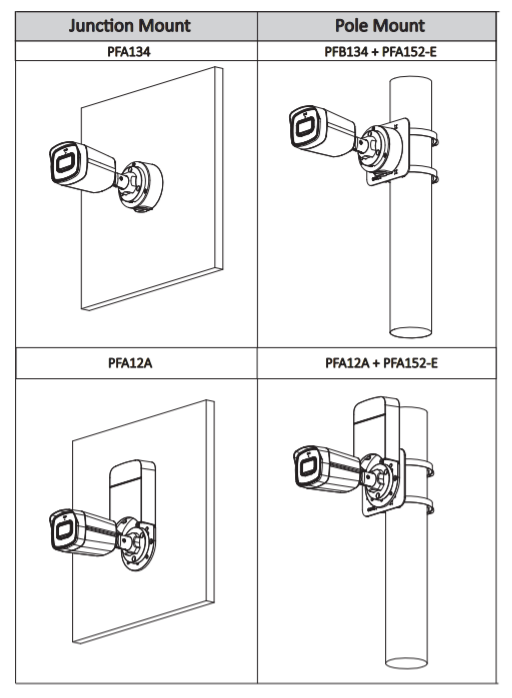 | Junction Mount | Pole Mount |
|---|---|
| PFA134 | PFB134 + PFA152-E |
| | |
| PFA12A | PFA12A + PFA152-E |
| | |