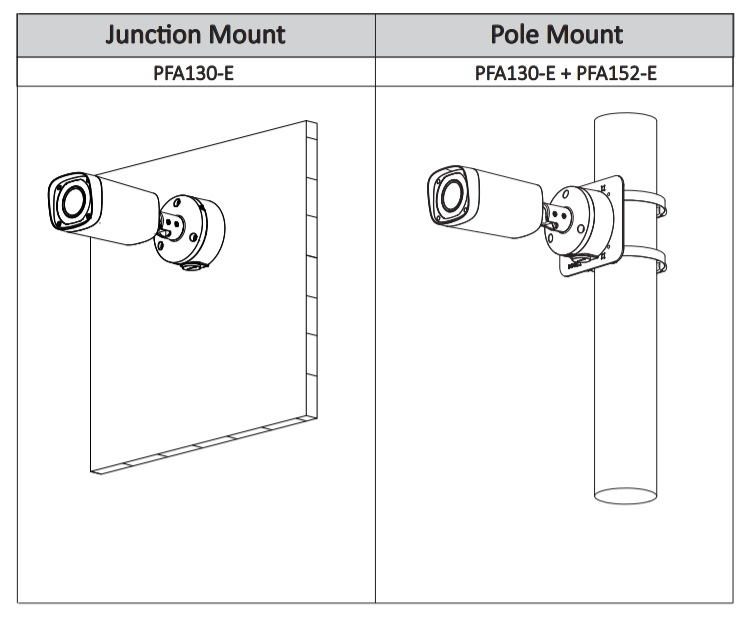 | Junction Mount | Pole Mount |
|---|---|
| PFA130-E | PFA130-E + PFA152-E |