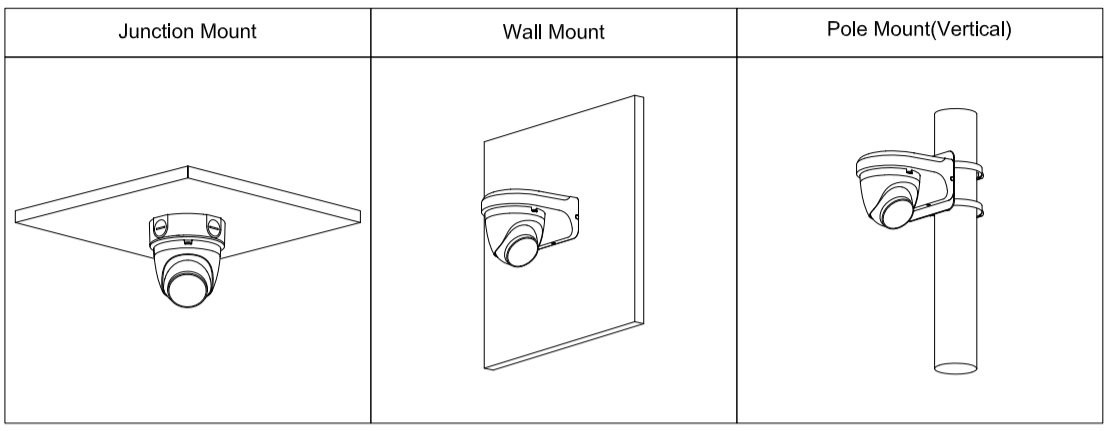 | Junction Mount | Wall Mount | Pole Mount(Vertical) |
|---|---|---|
| | | |