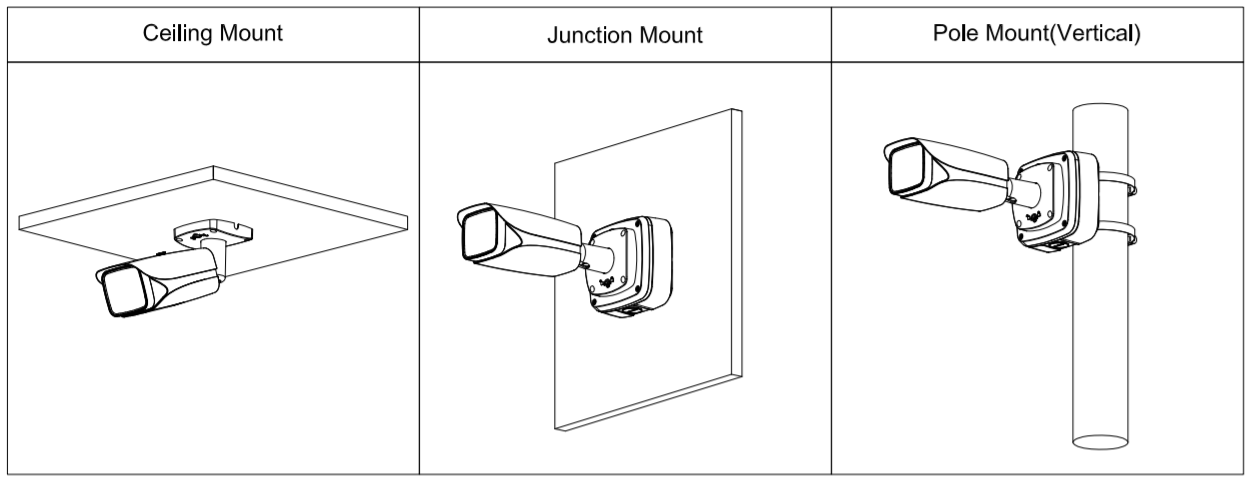 | Ceiling Mount | Junction Mount | Pole Mount(Vertical) |
|---|---|---|
| | | |